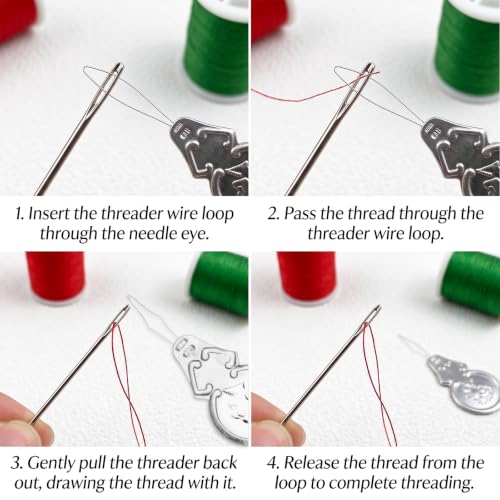 1. Insert the threader wire loop through the needle eye.

2. Pass the thread through the threader wire loop.

3. Gently pull the threader back out, drawing the thread with it.

4. Release the thread from the loop to complete threading.