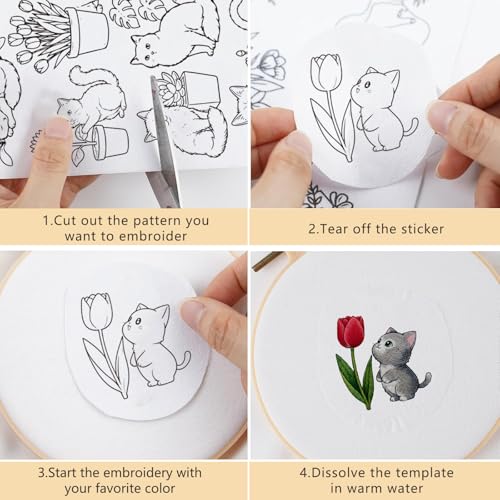 1.Cut out the pattern you want to embroider

2.Tear off the sticker

3.Start the embroidery with your favorite color

4.Dissolve the template in warm water