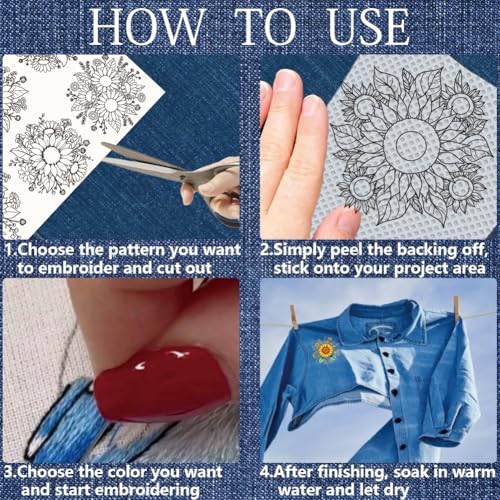 HOW TO USE

1.Choose the pattern you want to embroider and cut out

2.Simply peel the backing off, stick onto your project area

3.Choose the color you want and start embroidering

4.After finishing, soak in warm water and let dry