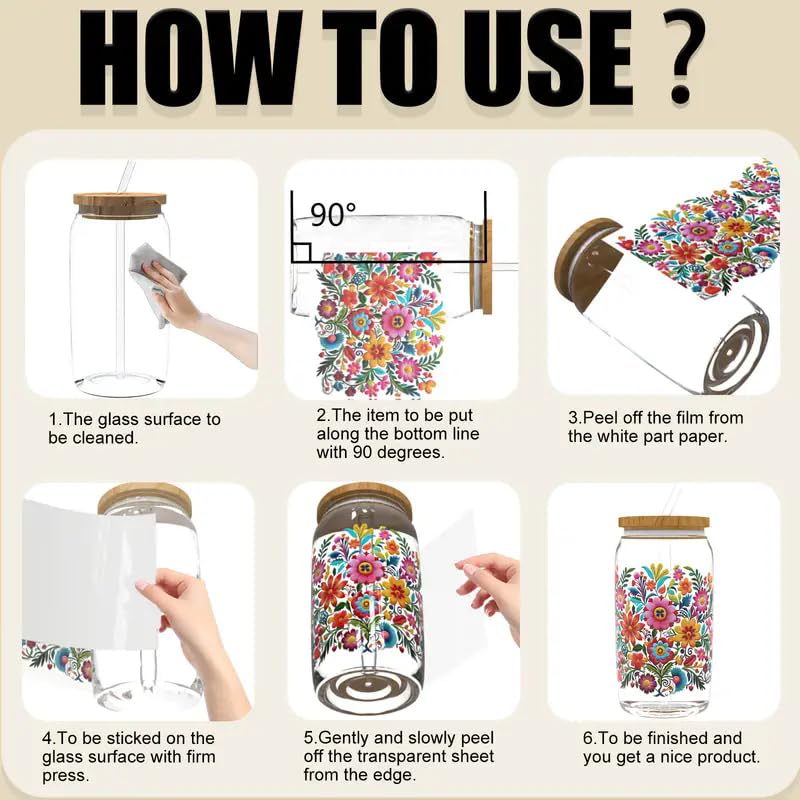 HOW TO USE ?

90°

1.The glass surface to be cleaned.

2.The item to be put along the bottom line with 90 degrees.

3.Peel off the film from the white part paper.

4.To be sticked on the glass surface with firm press.

5.Gently and slowly peel off the transparent sheet from the edge.

6.To be finished and you get a nice product.