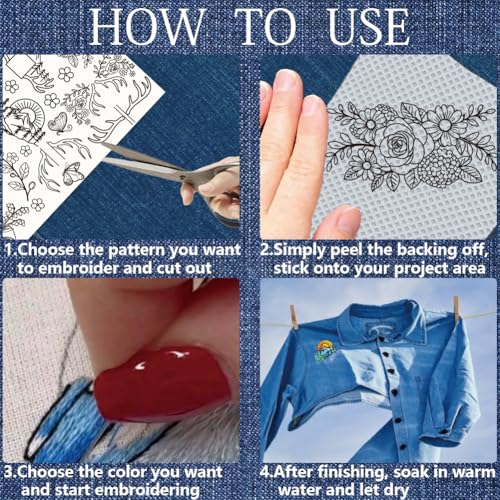 HOW TO USE

1.Choose the pattern you want to embroider and cut out

2.Simply peel the backing off, stick onto your project area

3.Choose the color you want and start embroidering

4.After finishing, soak in warm water and let dry