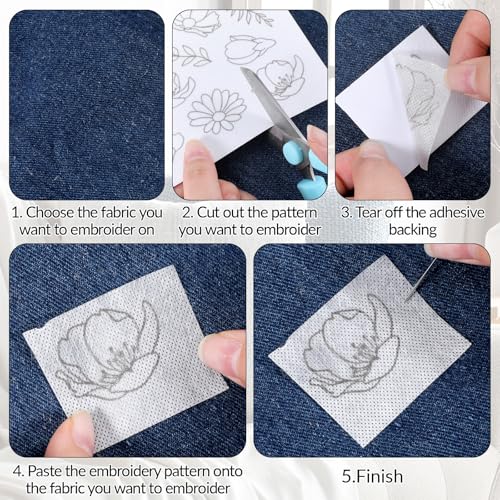 1. Choose the fabric you want to embroider on

2. Cut out the pattern you want to embroider

3. Tear off the adhesive backing

4. Paste the embroidery pattern onto the fabric you want to embroider

5.Finish