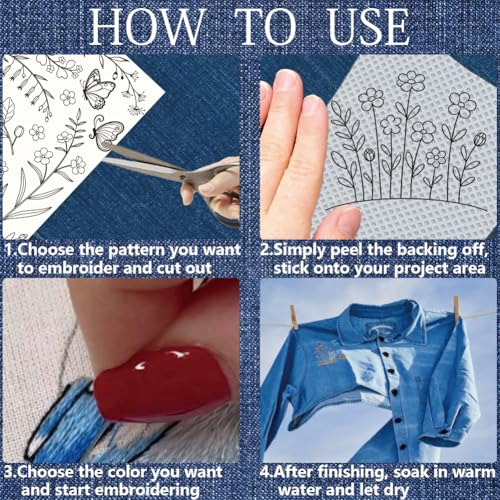 HOW TO USE

1.Choose the pattern you want to embroider and cut out

2.Simply peel the backing off, stick onto your project area

3.Choose the color you want and start embroidering

4.After finishing, soak in warm water and let dry