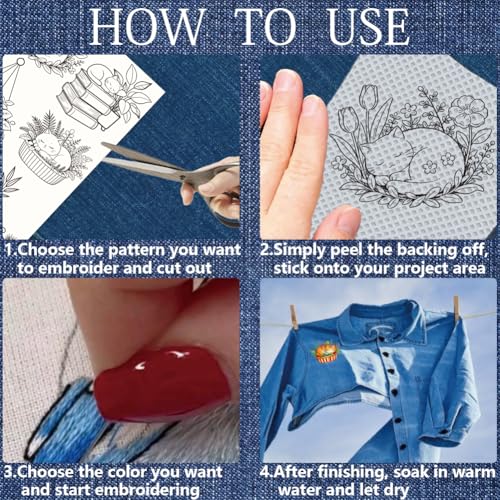 HOW TO USE

1.Choose the pattern you want to embroider and cut out

2.Simply peel the backing off, stick onto your project area

3.Choose the color you want and start embroidering

4.After finishing, soak in warm water and let dry